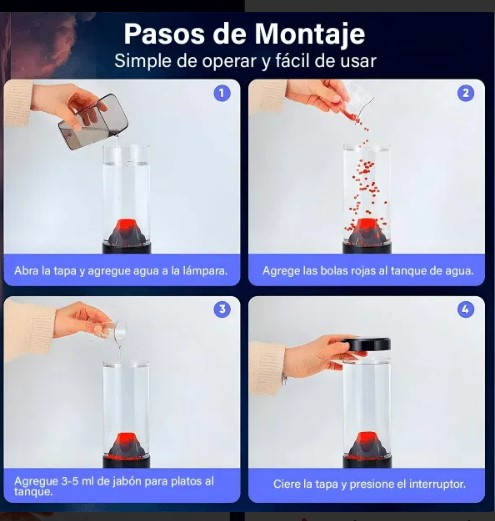 Pasos de Montaje
Simple de operar y fácil de usar

1
Abra la tapa y agregue agua a la lámpara.

2
Agrege las bolas rojas al tanque de agua.

3
Agregue 3-5 ml de jabón para platos al tanque.

4
Ciere la tapa y presione el interruptor.